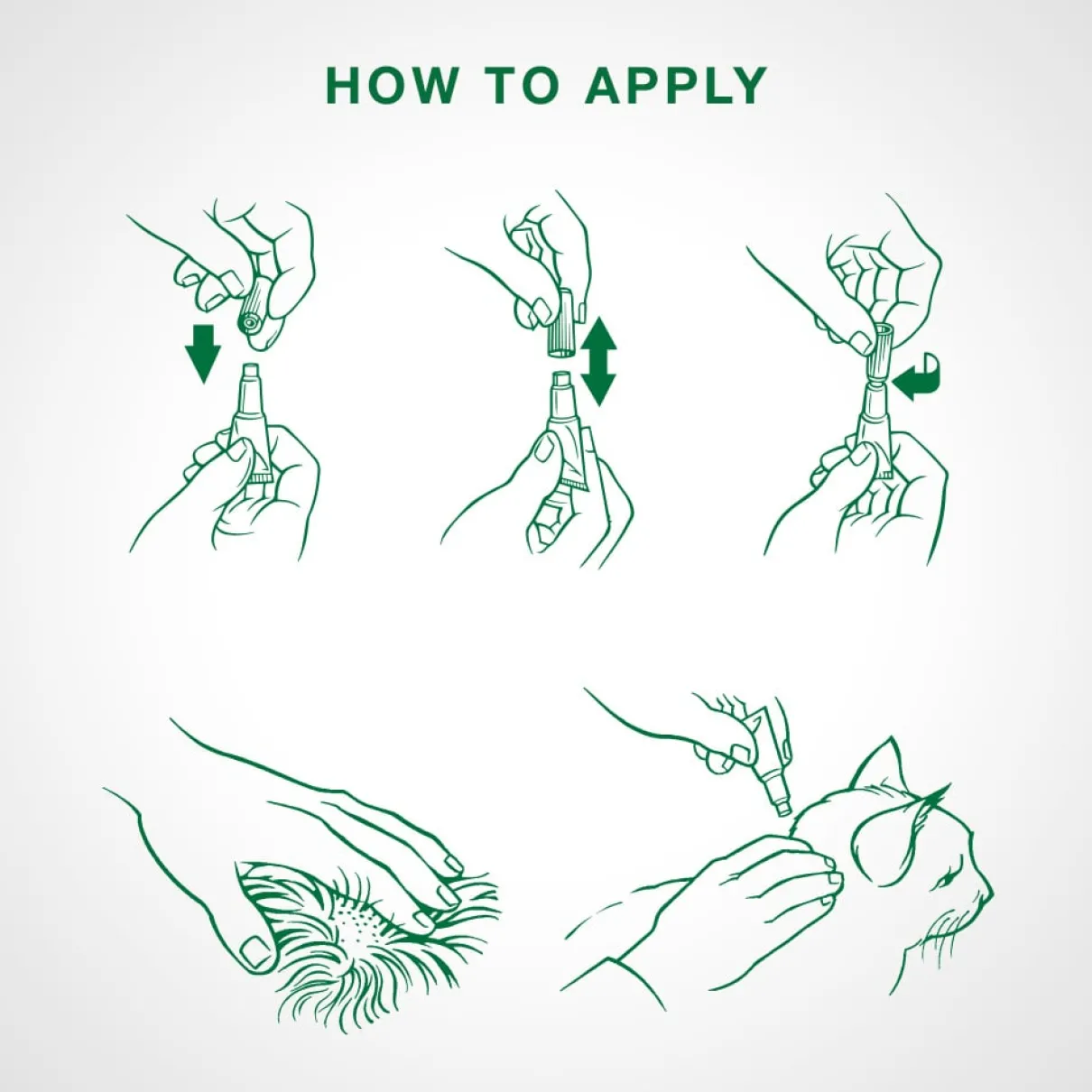 HOW TO APPLY